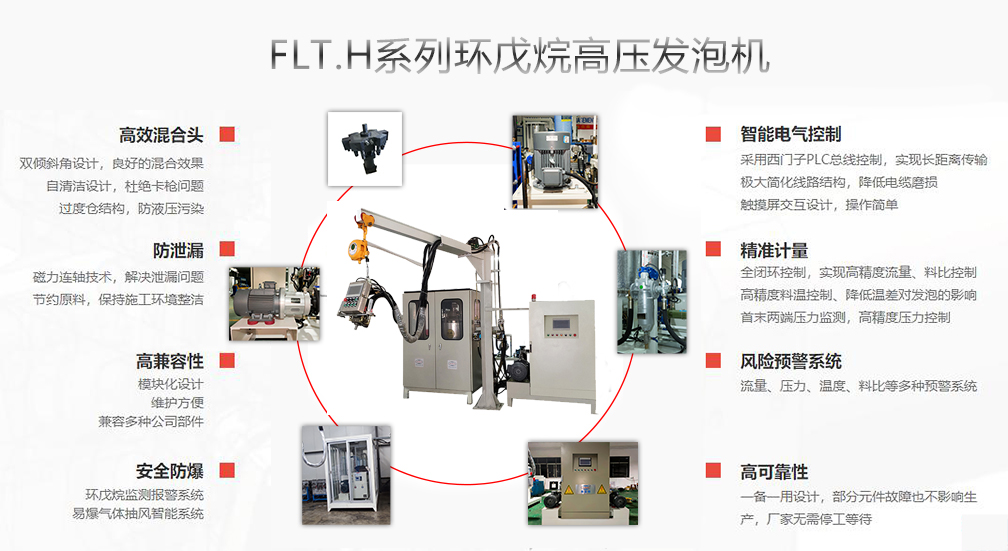 FLT.H系列环戊烷高压发泡机

高效混合头
双倾斜角设计，良好的混合效果
自清洁设计，杜绝卡枪问题
过度仓结构，防液压污染

防泄漏
磁力连轴技术，解决泄漏问题
节约原料，保持施工环境整洁

高兼容性
模块化设计
维护方便
兼容多种公司部件

安全防爆
环戊烷监测报警系统
易爆气体抽风智能系统

智能电气控制
采用西门子PLC总线控制，实现长距离传输
极大简化线路结构，降低电缆磨损
触摸屏交互设计，操作简单

精准计量
全闭环控制，实现高精度流量、料比控制
高精度料温控制、降低温差对发泡的影响
首末两端压力监测，高精度压力控制

风险预警系统
流量、压力、温度、料比等多种预警系统

高可靠性
一备一用设计，部分元件故障也不影响生产，厂家无需停工等待